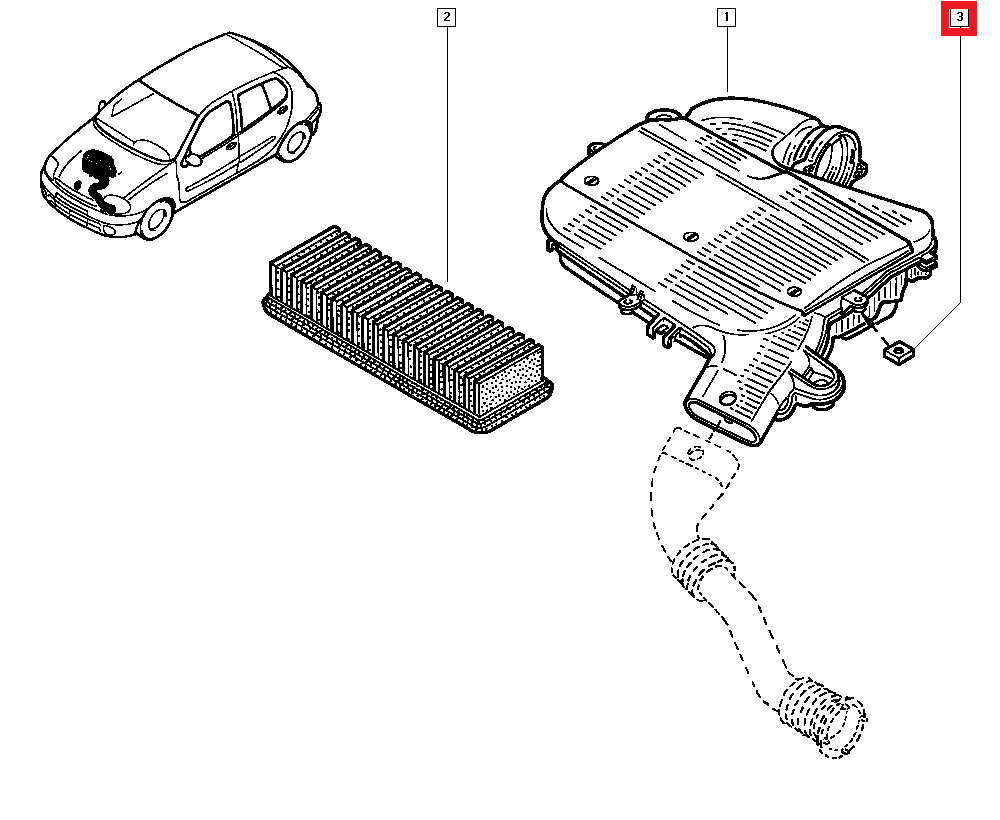 2
1
3